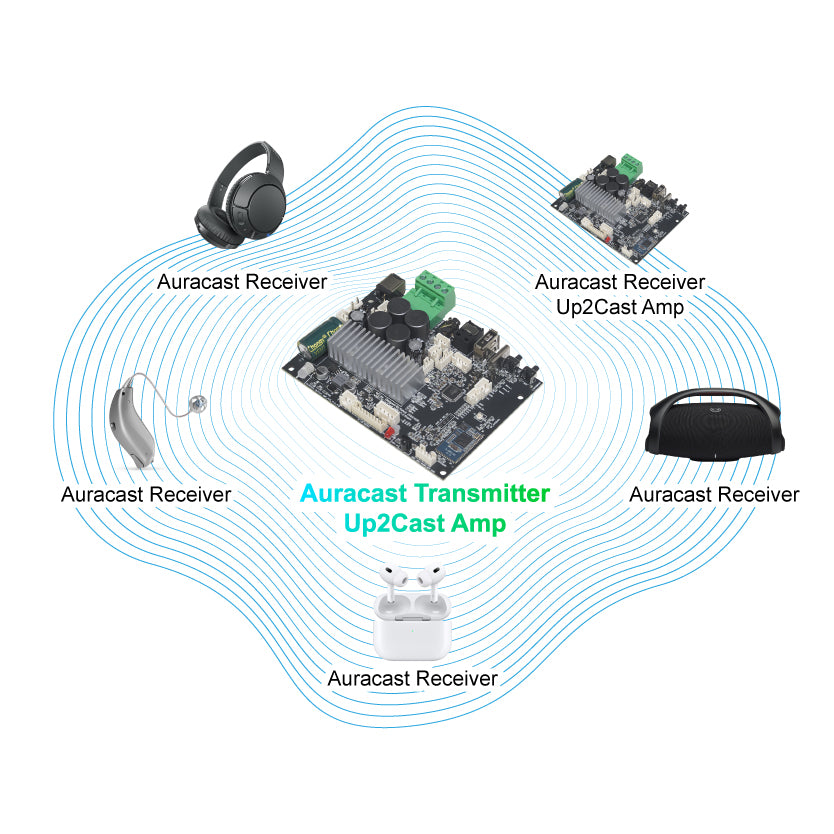 Auracast Receiver

Auracast Receiver
Up2Cast Amp

Auracast Receiver

Auracast Transmitter
Up2Cast Amp

Auracast Receiver

Auracast Receiver